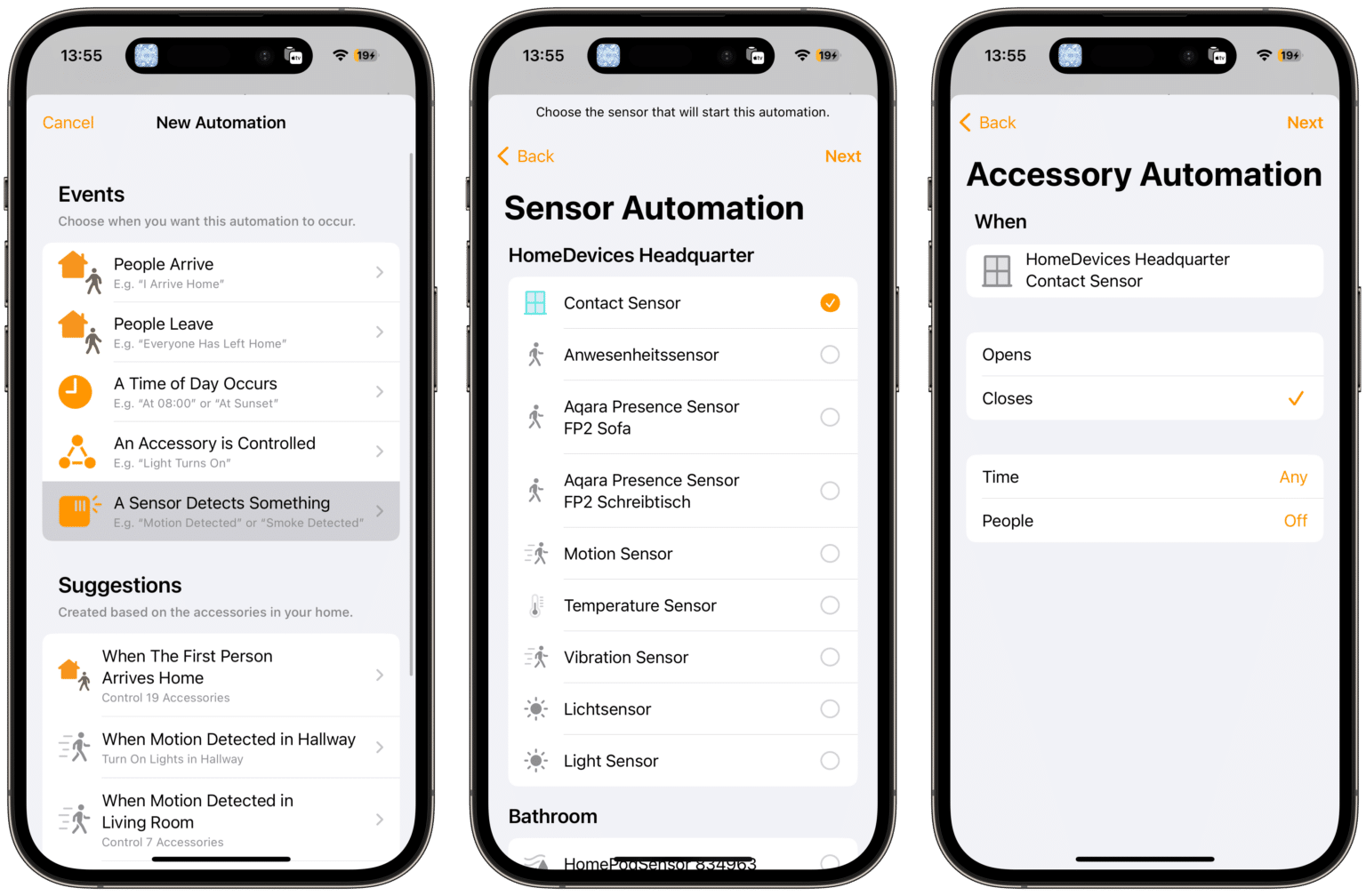 13:55

19

Cancel New Automation

Events
Choose when you want this automation to occur.

People Arrive
E.g. "I Arrive Home"

People Leave
E.g. "Everyone Has Left Home"

A Time of Day Occurs
E.g. "At 08:00" or "At Sunset"

An Accessory is Controlled
E.g. "Light Turns On"

A Sensor Detects Something
E.g. "Motion Detected" or "Smoke Detected"

Suggestions
Created based on the accessories in your home.

When The First Person Arrives Home
Control 19 Accessories

When Motion Detected in Hallway
Turn On Lights in Hallway

When Motion Detected in Living Room
Control 7 Accessories

13:55

19

Choose the sensor that will start this automation.

Back Next

Sensor Automation

HomeDevices Headquarter

Contact Sensor

Anwesenheitssensor

Aqara Presence Sensor FP2 Sofa

Aqara Presence Sensor FP2 Schreibtisch

Motion Sensor

Temperature Sensor

Vibration Sensor

Lichtsensor

Light Sensor

Bathroom

HomePodSensor 834963

13:55

19

Back Next

Accessory Automation

When

HomeDevices Headquarter
Contact Sensor

Opens

Closes

Time Any

People Off